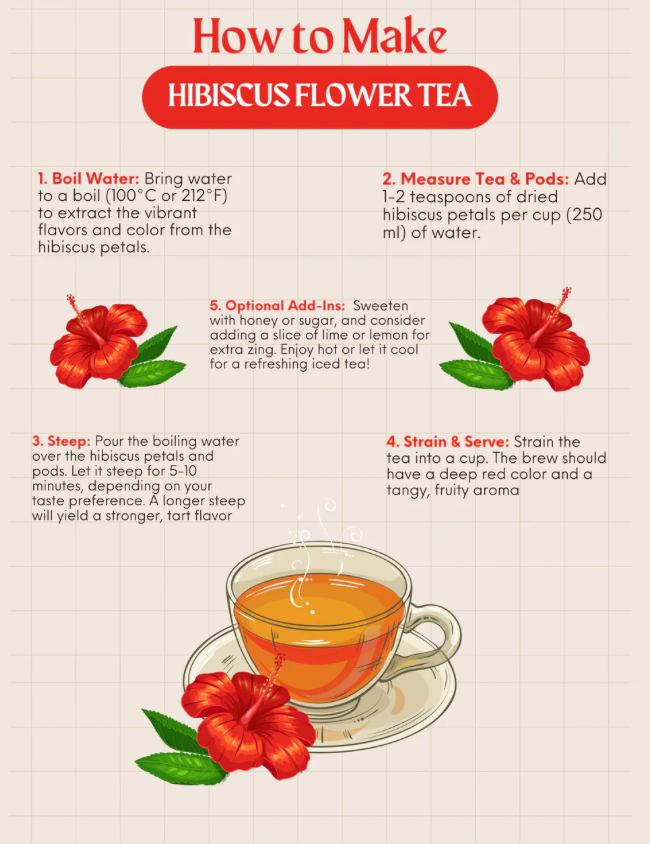 How to Make

HIBISCUS FLOWER TEA

1. Boil Water: Bring water to a boil (100°C or 212°F) to extract the vibrant flavors and color from the hibiscus petals.

2. Measure Tea & Pods: Add 1-2 teaspoons of dried hibiscus petals per cup (250 ml) of water.

5. Optional Add-Ins: Sweeten with honey or sugar, and consider adding a slice of lime or lemon for extra zing. Enjoy hot or let it cool for a refreshing iced tea!

3. Steep: Pour the boiling water over the hibiscus petals and pods. Let it steep for 5-10 minutes, depending on your taste preference. A longer steep will yield a stronger, tart flavor

4. Strain & Serve: Strain the tea into a cup. The brew should have a deep red color and a tangy, fruity aroma