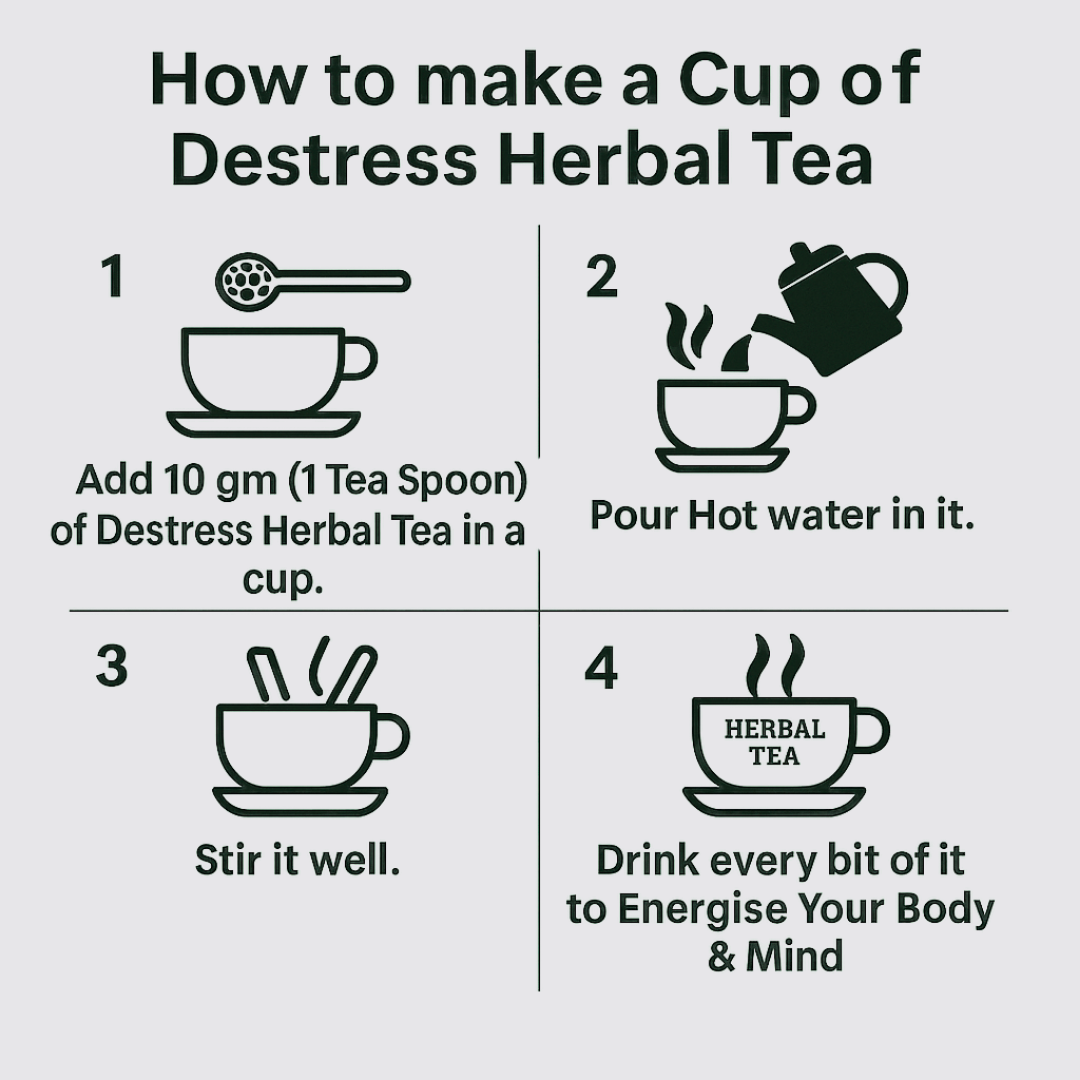 How to make a Cup of Destress Herbal Tea

1

Add 10 gm (1 Tea Spoon) of Destress Herbal Tea in a cup.

2

Pour Hot water in it.

3

Stir it well.

4

HERBAL TEA

Drink every bit of it to Energise Your Body & Mind